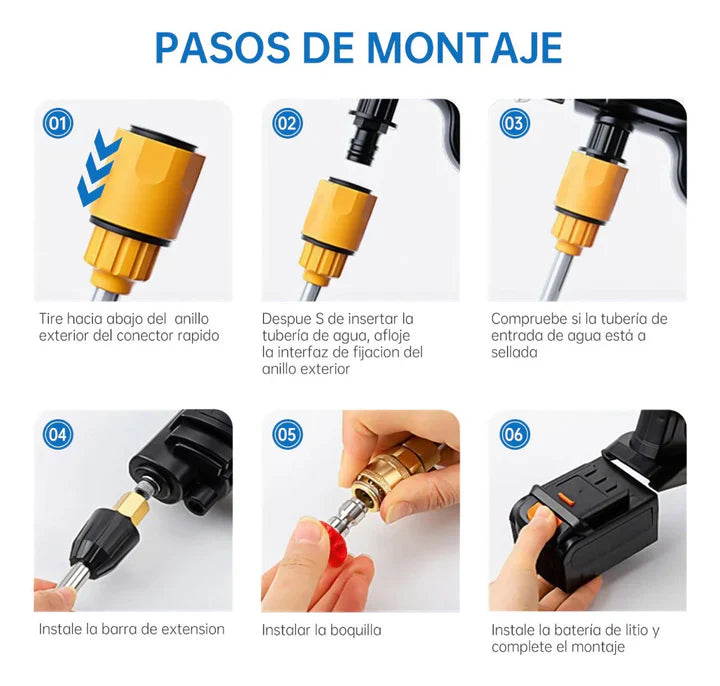 PASOS DE MONTAJE

01

Tire hacia abajo del anillo exterior del conector rapido

02

Despue S de insertar la tubería de agua, afloje la interfaz de fijacion del anillo exterior

03

Compruebe si la tubería de entrada de agua está a sellada

04

Instale la barra de extension

05

Instalar la boquilla

06

Instale la batería de litio y complete el montaje